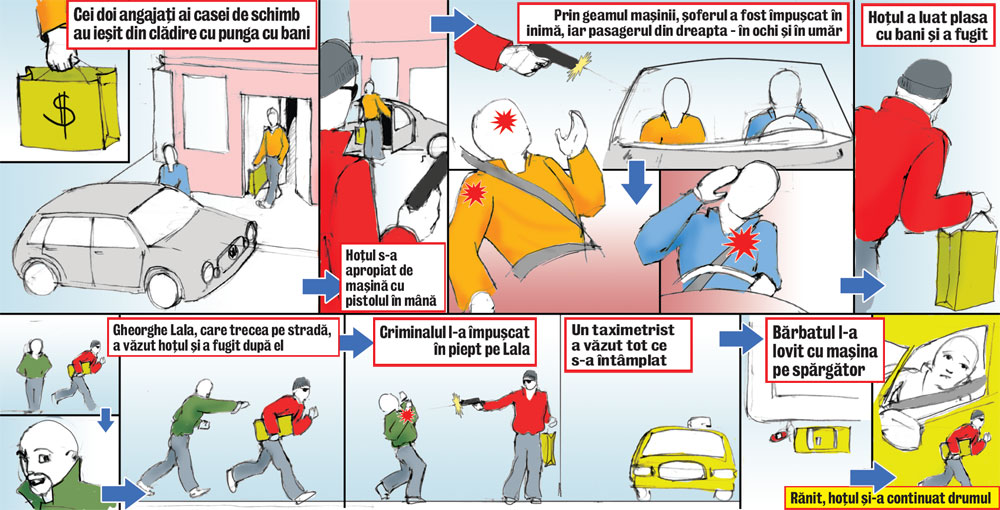 Cei doi angajați ai casei de schimb au ieșit din clădire cu punga cu bani

$

Hoțul s-a apropiat de mașină cu pistolul în mână

Prin geamul mașinii, șoferul a fost împușcat în inimă, iar pasagerul din dreapta - în ochi și în umăr

Hoțul a luat plasa cu bani și a fugit

Gheorghe Lala, care trecea pe stradă, a văzut hoțul și a fugit după el

Criminalul l-a împușcat în piept pe Lala

Un taximetrist a văzut tot ce s-a întâmplat

Bărbatul l-a lovit cu mașina pe spărgător

Rănit, hoțul și-a continuat drumul