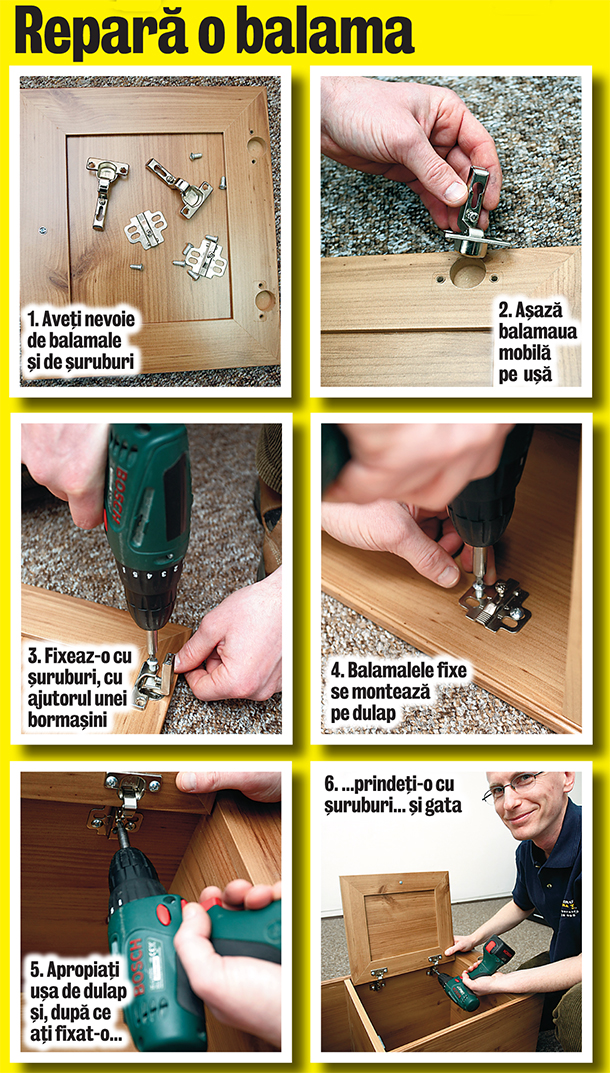 Repară o balama

1. Aveți nevoie de balamale și de șuruburi

2. Așază balamaua mobilă pe ușă

BOSCH

3. Fixeaz-o cu șuruburi, cu ajutorul unei bormașini

4. Balamalele fixe se montează pe dulap

BOSCH

5. Apropiați ușa de dulap și, după ce ați fixat-o...

6. ...prindeți-o cu șuruburi... și gata