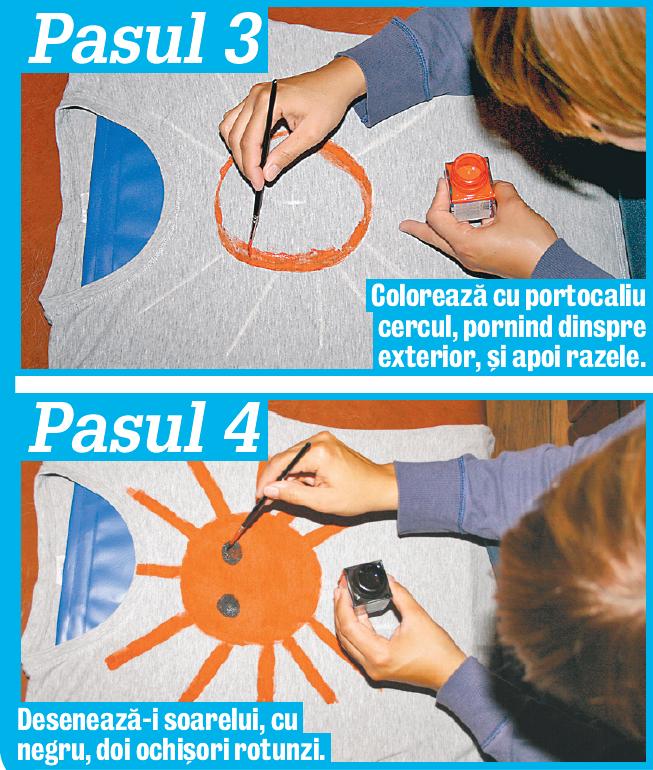 Pasul 3

Colorează cu portocaliu cercul, pornind dinspre exterior, și apoi razele.

Pasul 4

Desenează-i soarelui, cu negru, doi ochișori rotunzi.