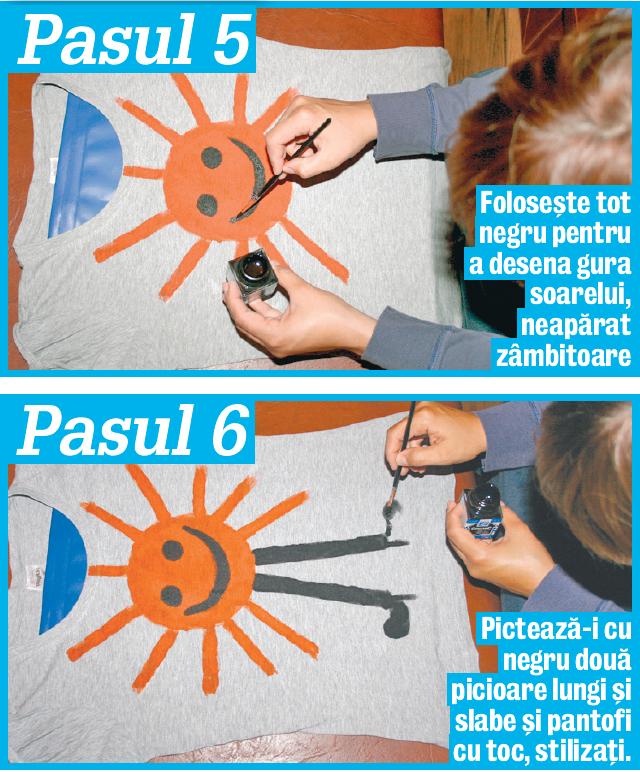 Pasul 5

Folosește tot negru pentru a desena gura soarelui, neapărat zâmbitoare

Pasul 6

Pictează-i cu negru două picioare lungi și slabe și pantofi cu toc, stilizați.