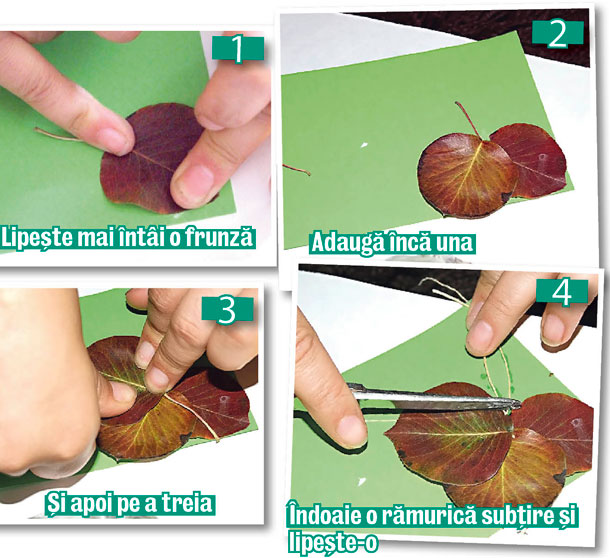 1
Lipește mai întâi o frunză

2
Adaugă încă una

3
Și apoi pe a treia

4
Îndoaie o rămurică subțire și lipește-o