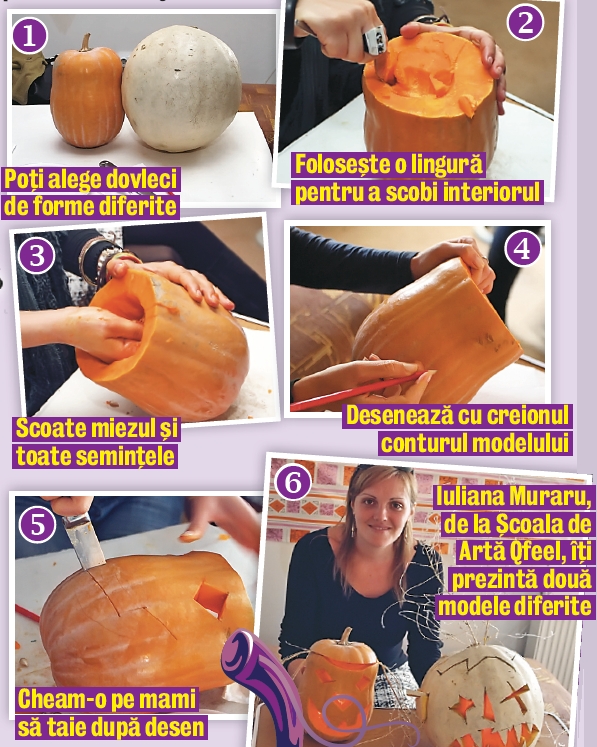 1

Poți alege dovleci de forme diferite

2

Folosește o lingură pentru a scobi interiorul

3

Scoate miezul și toate semințele

4

Desenează cu creionul conturul modelului

5

Cheam-o pe mami să taie după desen

6

Iuliana Muraru, de la Școala de Artă Qfeel, îți prezintă două modele diferite