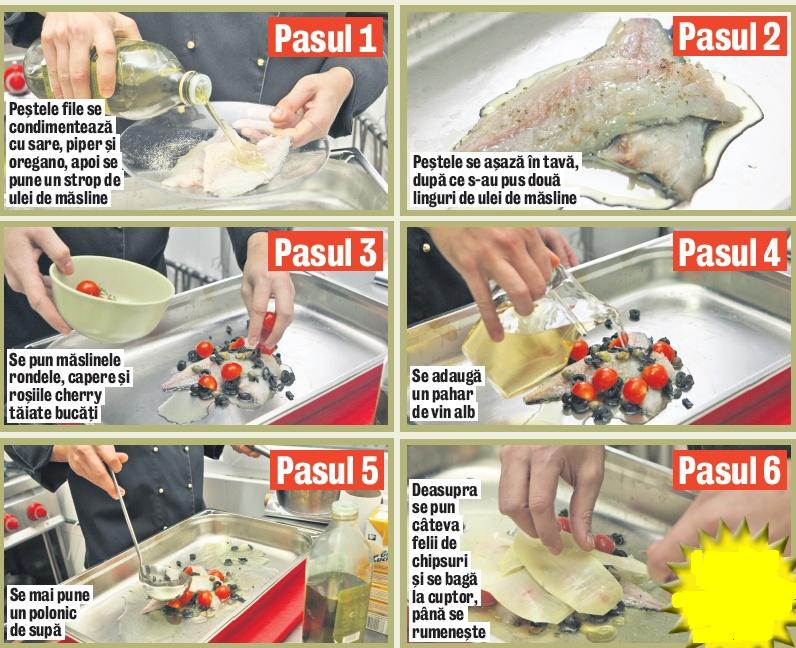 Pasul 1

Peștele file se condimentează cu sare, piper și oregano, apoi se pune un strop de ulei de măsline

Pasul 2

Peștele se așază în tavă, după ce s-au pus două linguri de ulei de măsline

Pasul 3

Se pun măslinele rondele, capere și roșiile cherry tăiate bucăți

Pasul 4

Se adaugă un pahar de vin alb

Pasul 5

Se mai pune un polonic de supă

Pasul 6

Deasupra se pun câteva felii de chipsuri și se bagă la cuptor, până se rumenește