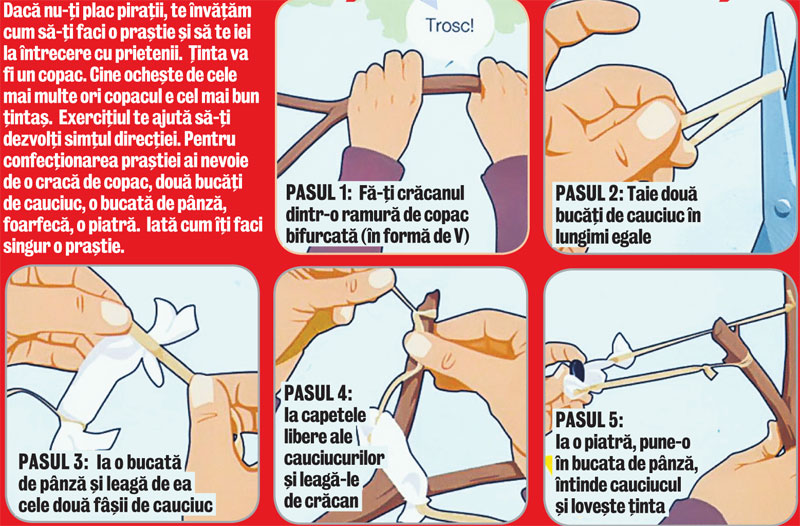 Dacă nu-ți plac pirații, te învățăm cum să-ți faci o praștie și să te iei la întrecere cu prietenii. Ținta va fi un copac. Cine ochește de cele mai multe ori copacul e cel mai bun țintaș. Exercițiul te ajută să-ți dezvolți simțul direcției. Pentru confecționarea praștiei ai nevoie de o cracă de copac, două bucăți de cauciuc, o bucată de pânză, foarfecă, o piatră. Iată cum îți faci singur o praștie.

Trosc!

PASUL 1: Fă-ți crăcanul dintr-o ramură de copac bifurcată (în formă de V)

PASUL 2: Taie două bucăți de cauciuc în lungimi egale

PASUL 3: Ia o bucată de pânză și leagă de ea cele două fâșii de cauciuc

PASUL 4: Ia capetele libere ale cauciucurilor și leagă-le de crăcan

PASUL 5: Ia o piatră, pune-o în bucata de pânză, întinde cauciucul și lovește ținta