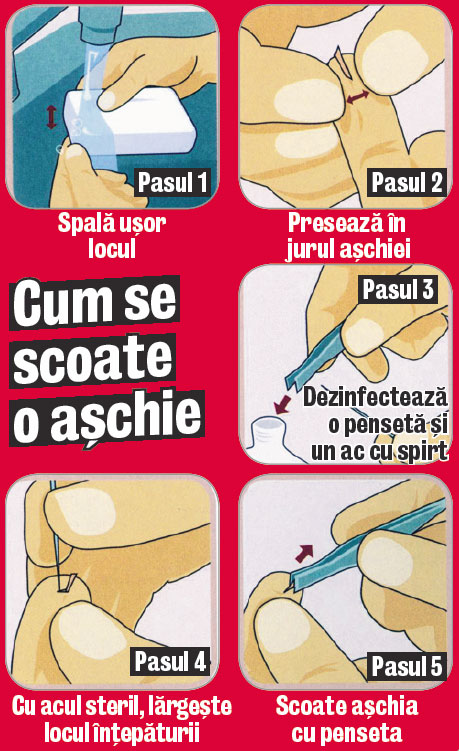 Pasul 1
Spală ușor locul

Pasul 2
Presează în jurul așchiei

Cum se scoate o așchie

Pasul 3
Dezinfectează o pensetă și un ac cu spirt

Pasul 4
Cu acul steril, lărgește locul înțepăturii

Pasul 5
Scoate așchia cu penseta