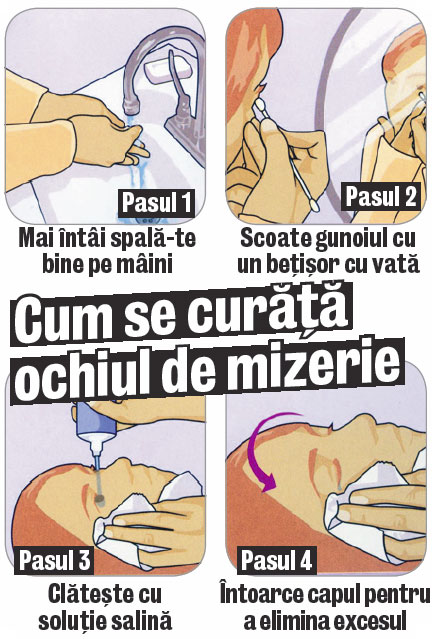 Pasul 1
Mai întâi spală-te bine pe mâini

Pasul 2
Scoate gunoiul cu un bețișor cu vată

Cum se curăță ochiul de mizerie

Pasul 3
Clătește cu soluție salină

Pasul 4
Întoarce capul pentru a elimina excesul