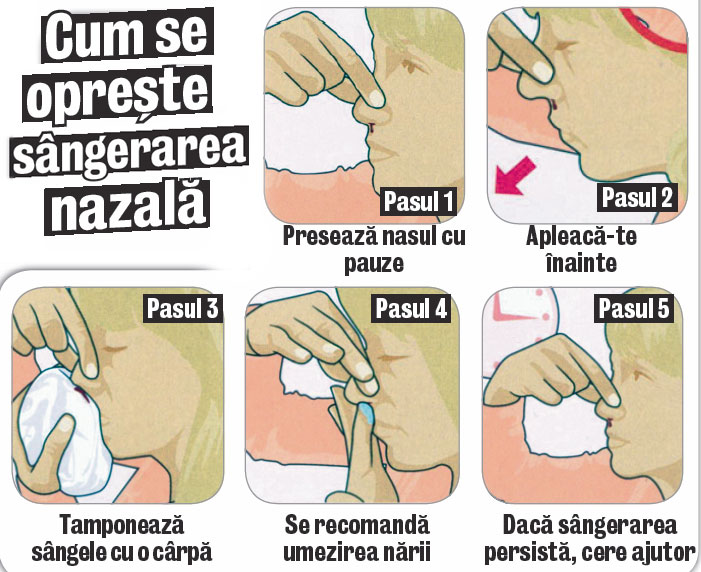 Cum se oprește sângerarea nazală

Pasul 1
Presează nasul cu pauze

Pasul 2
Apleacă-te înainte

Pasul 3
Tamponează sângele cu o cârpă

Pasul 4
Se recomandă umezirea nării

Pasul 5
Dacă sângerarea persistă, cere ajutor